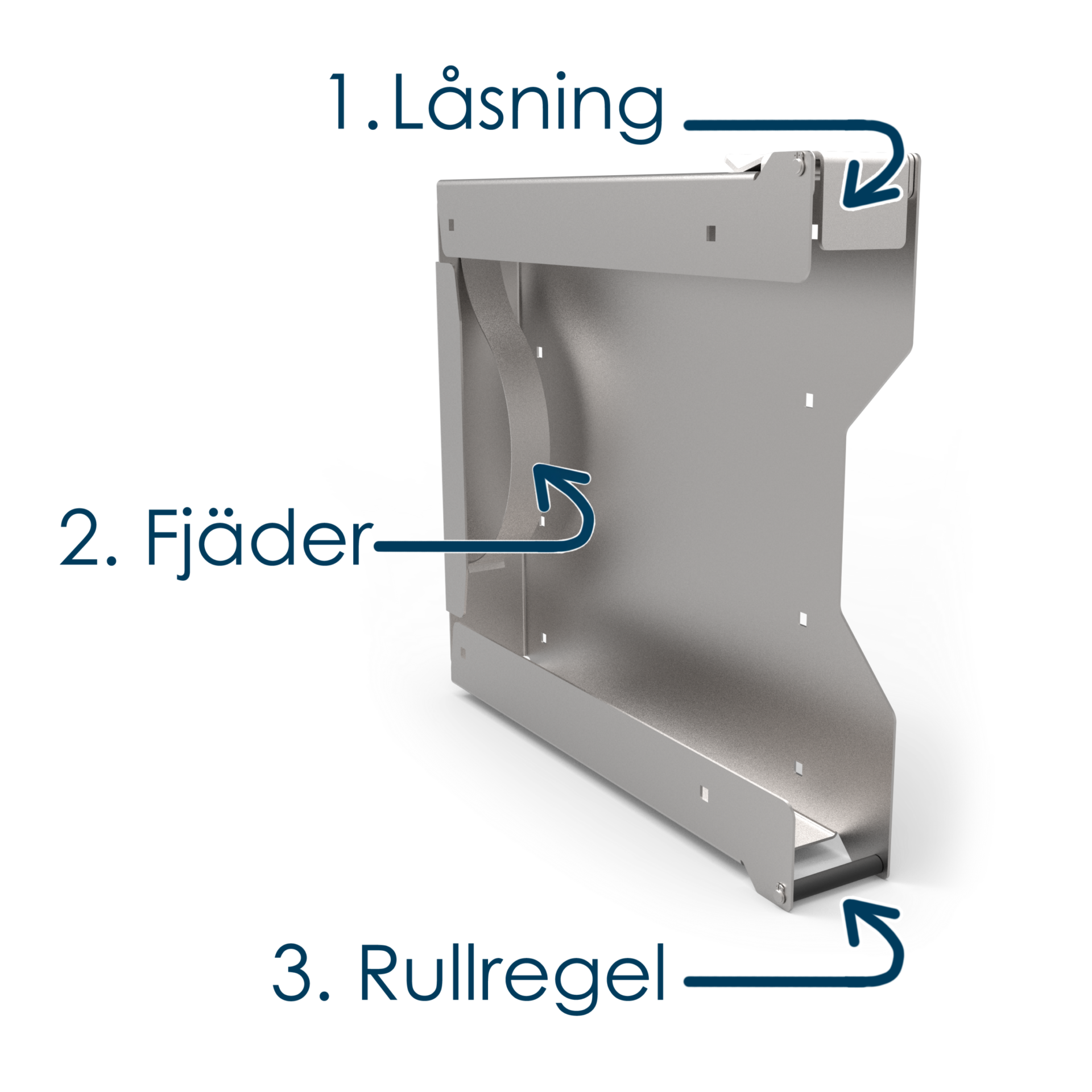 1. Låsning

2. Fjäder

3. Rullregel